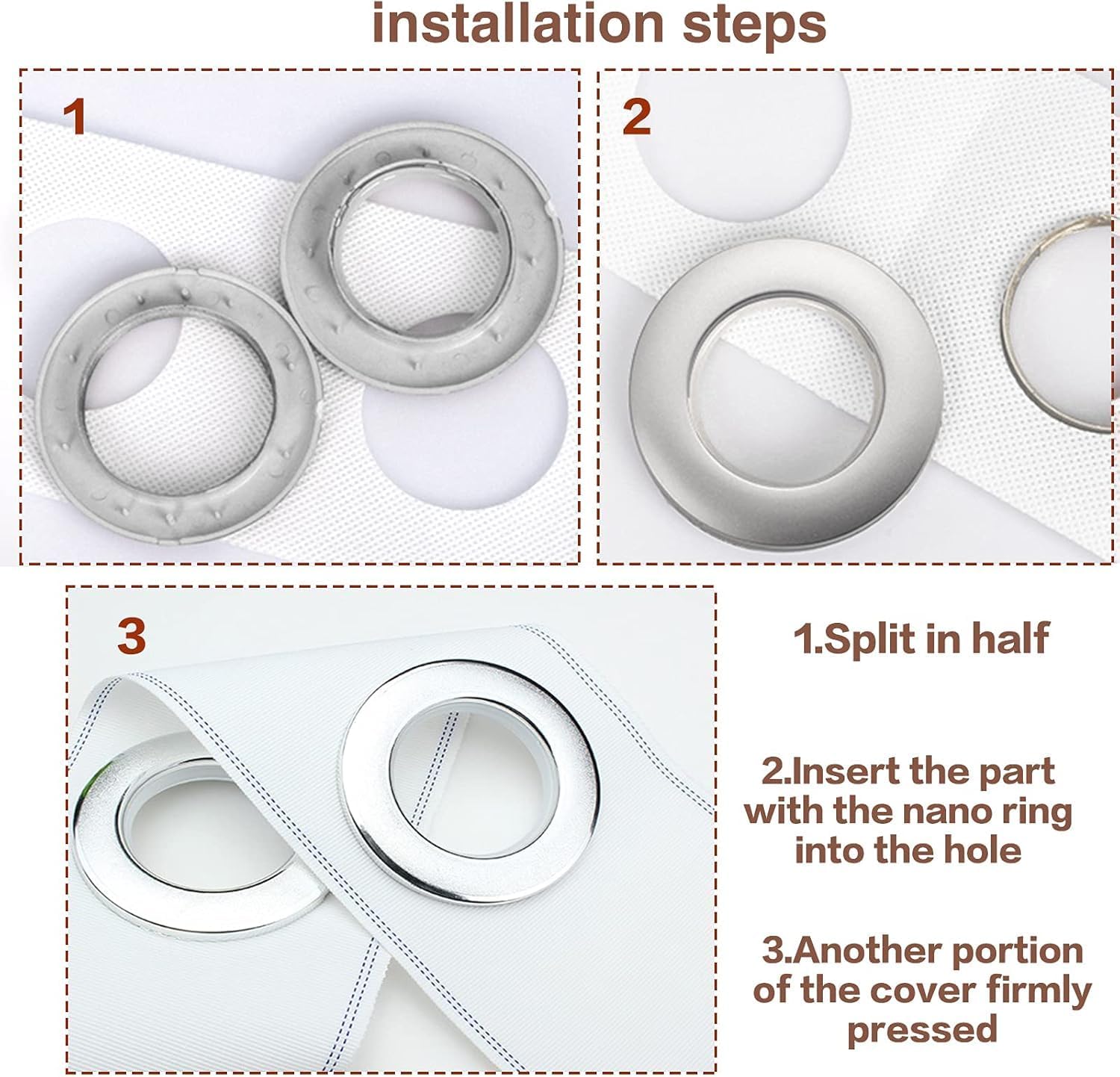 installation steps

1

2

3

1.Split in half

2.Insert the part with the nano ring into the hole

3.Another portion of the cover firmly pressed