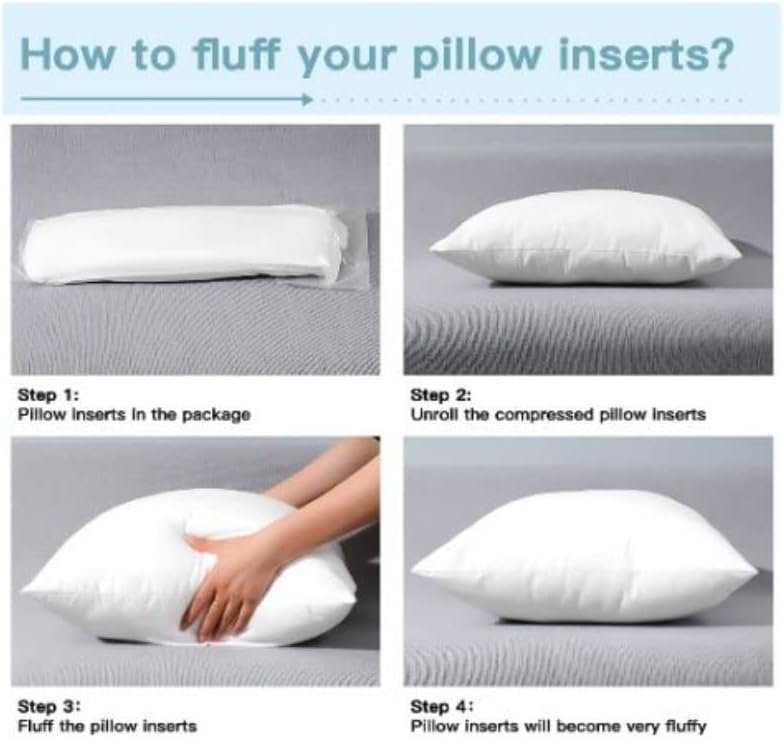 How to fluff your pillow inserts?

Step 1:
Pillow inserts in the package

Step 2:
Unroll the compressed pillow inserts

Step 3:
Fluff the pillow inserts

Step 4:
Pillow inserts will become very fluffy