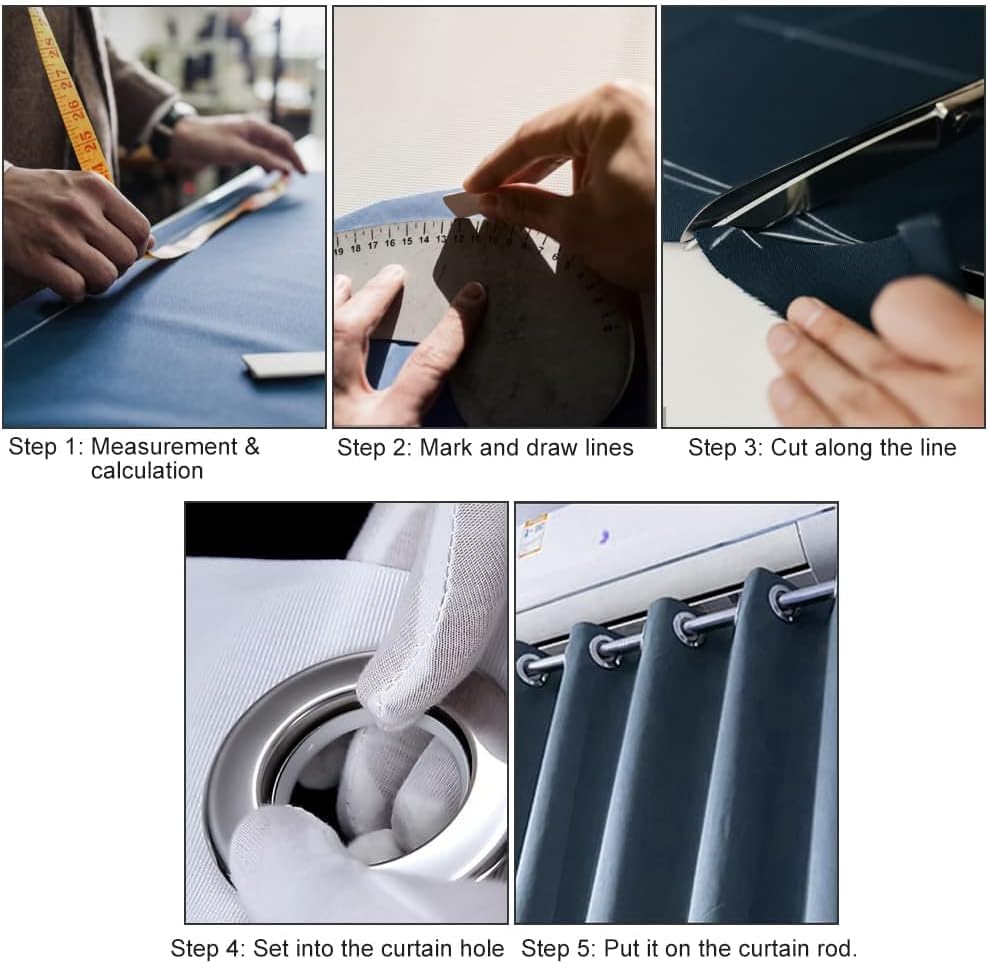 Step 1: Measurement & calculation

Step 2: Mark and draw lines

Step 3: Cut along the line

Step 4: Set into the curtain hole

Step 5: Put it on the curtain rod.