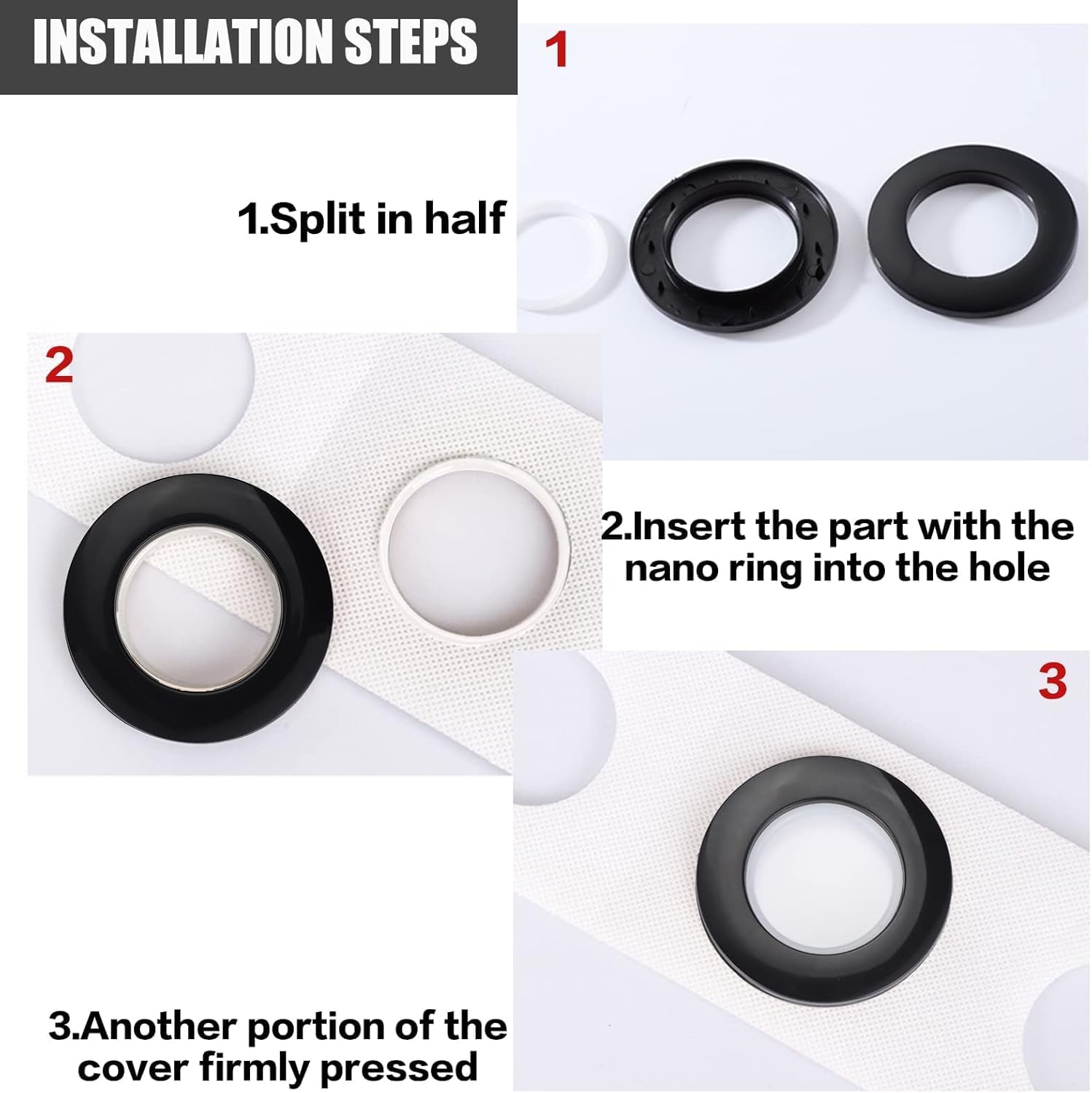 INSTALLATION STEPS

1

1.Split in half

2

2.Insert the part with the nano ring into the hole

3

3.Another portion of the cover firmly pressed