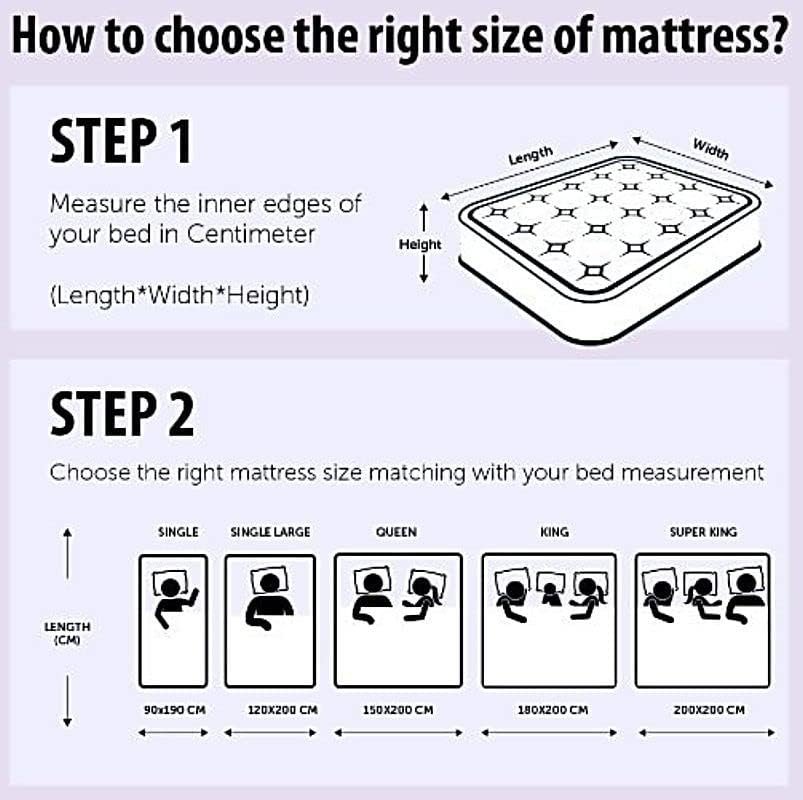 How to choose the right size of mattress?

STEP 1

Measure the inner edges of your bed in Centimeter

(Length*Width*Height)

Length

Width

Height

STEP 2

Choose the right mattress size matching with your bed measurement

LENGTH (CM)

SINGLE

SINGLE LARGE

QUEEN

KING

SUPER KING

90x190 CM

120X200 CM

150X200 CM

180X200 CM

200X200 CM