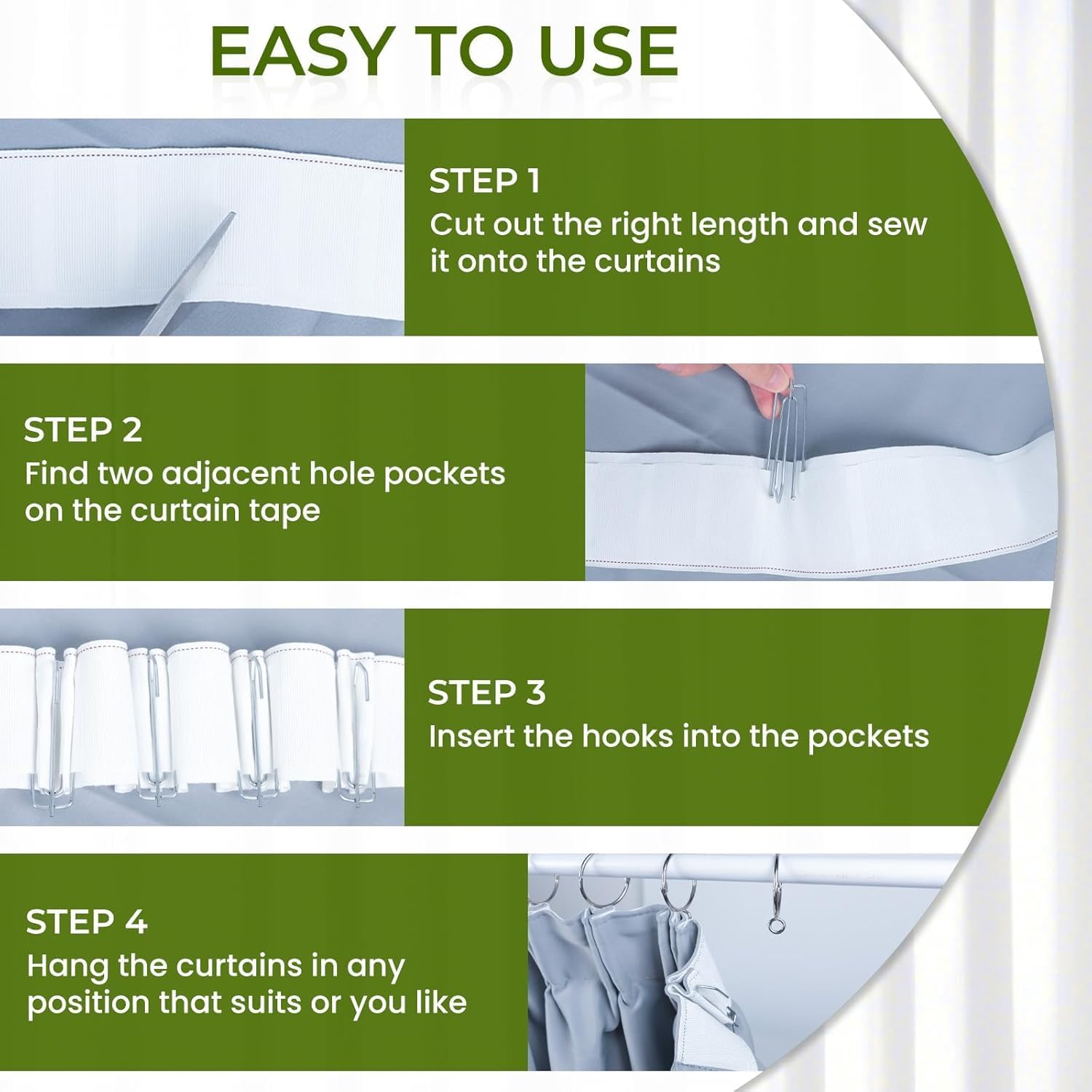 EASY TO USE

STEP 1
Cut out the right length and sew it onto the curtains

STEP 2
Find two adjacent hole pockets on the curtain tape

STEP 3
Insert the hooks into the pockets

STEP 4
Hang the curtains in any position that suits or you like